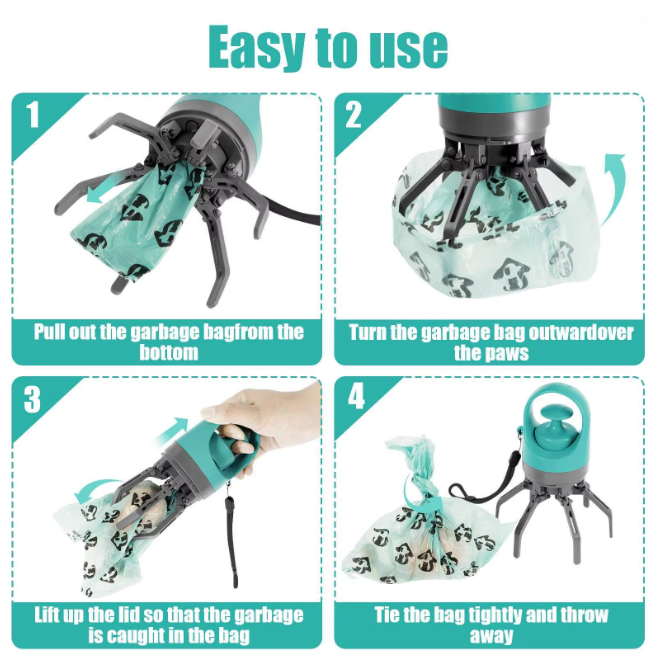 Easy to use

1

Pull out the garbage bagfrom the bottom

2

Turn the garbage bag outwardover the paws

3

Lift up the lid so that the garbage is caught in the bag

4

Tie the bag tightly and throw away